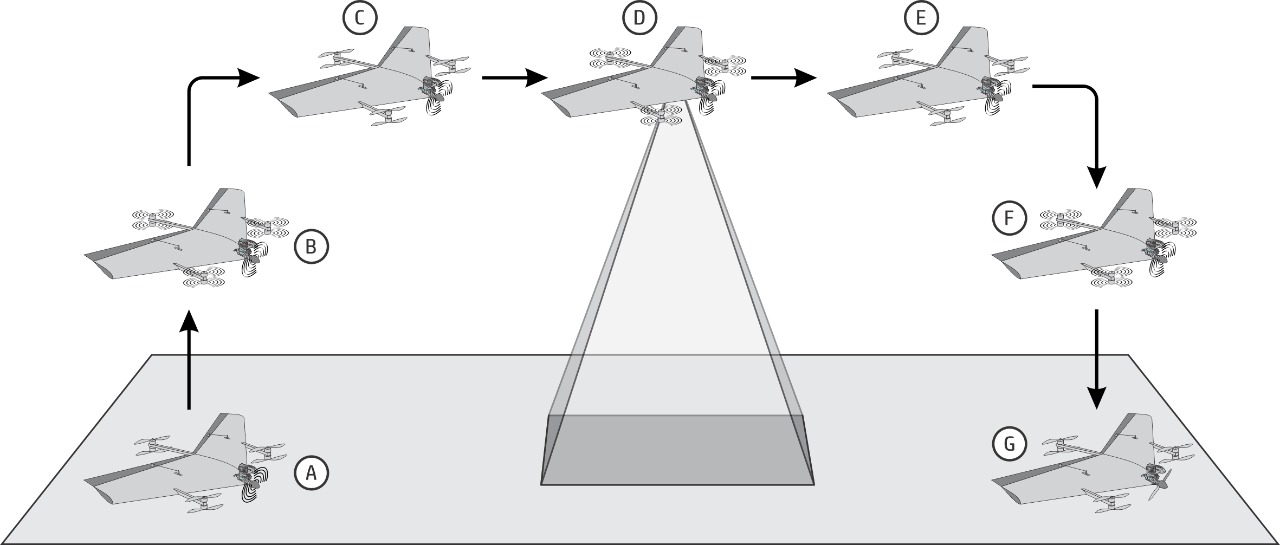 C

D

E

B

F

A

G